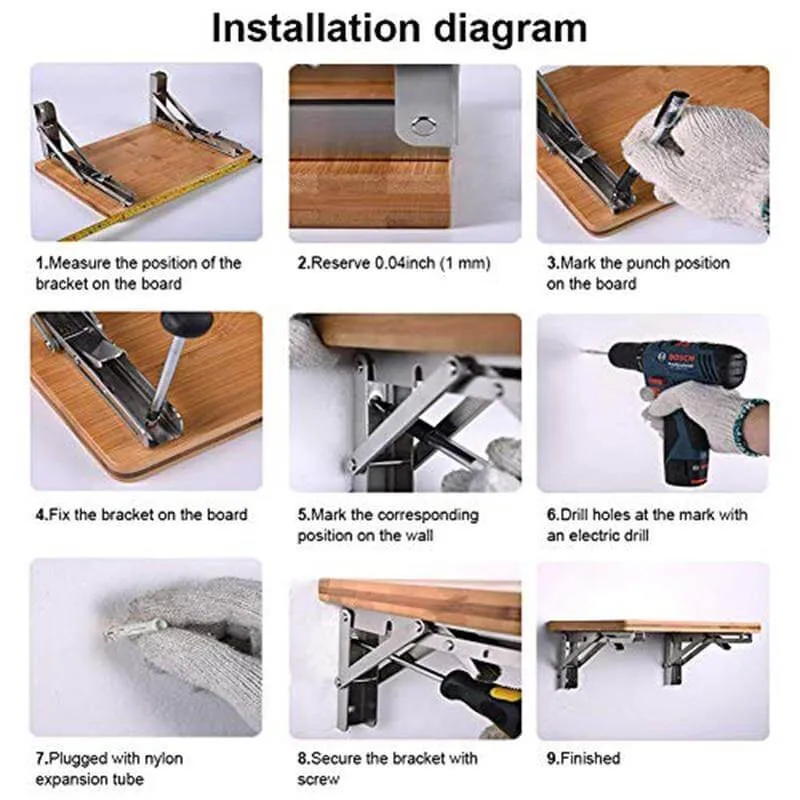 Installation diagram

1.Measure the position of the bracket on the board

2.Reserve 0.04inch (1 mm)

3.Mark the punch position on the board

4.Fix the bracket on the board

5.Mark the corresponding position on the wall

BOSCH

6.Drill holes at the mark with an electric drill

7.Plugged with nylon expansion tube

8.Secure the bracket with screw

9.Finished