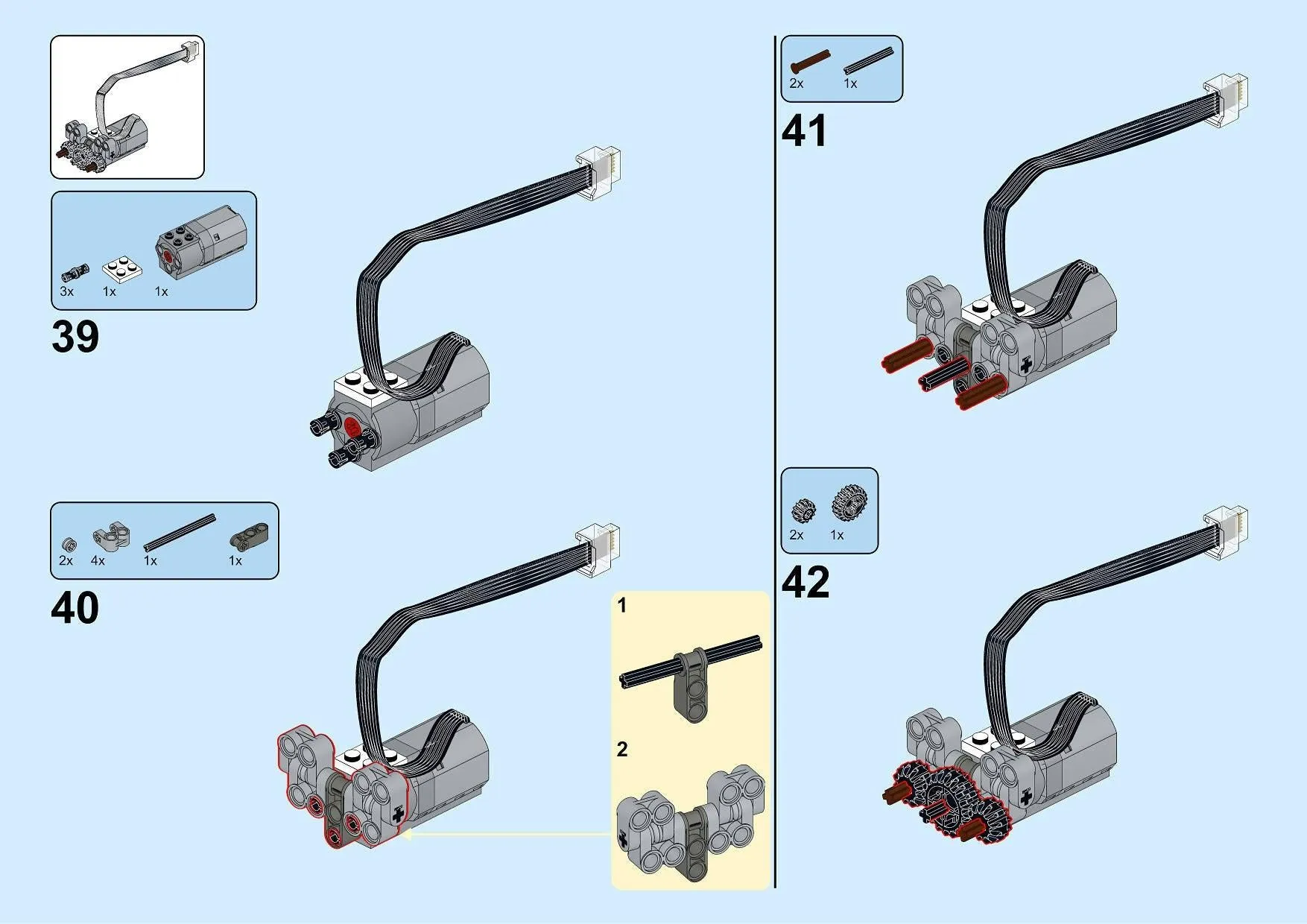 3x 1x 1x

39

2x 4x 1x 1x

40

1

2

2x 1x

41

2x 1x

42