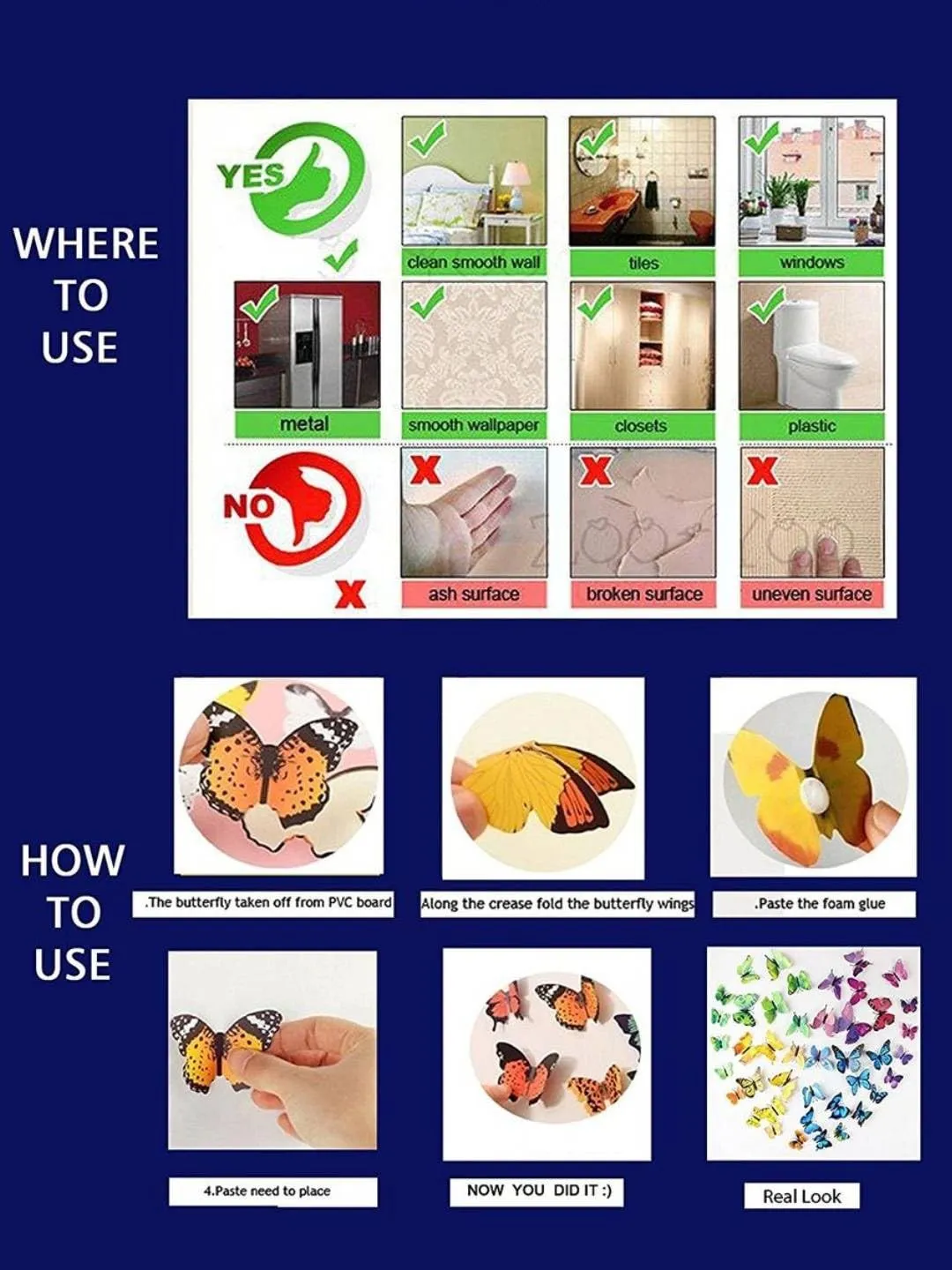 WHERE TO USE

YES

clean smooth wall

tiles

windows

metal

smooth wallpaper

closets

plastic

NO

ash surface

broken surface

uneven surface

HOW TO USE

.The butterfly taken off from PVC board

Along the crease fold the butterfly wings

.Paste the foam glue

4.Paste need to place

NOW YOU DID IT :)

Real Look